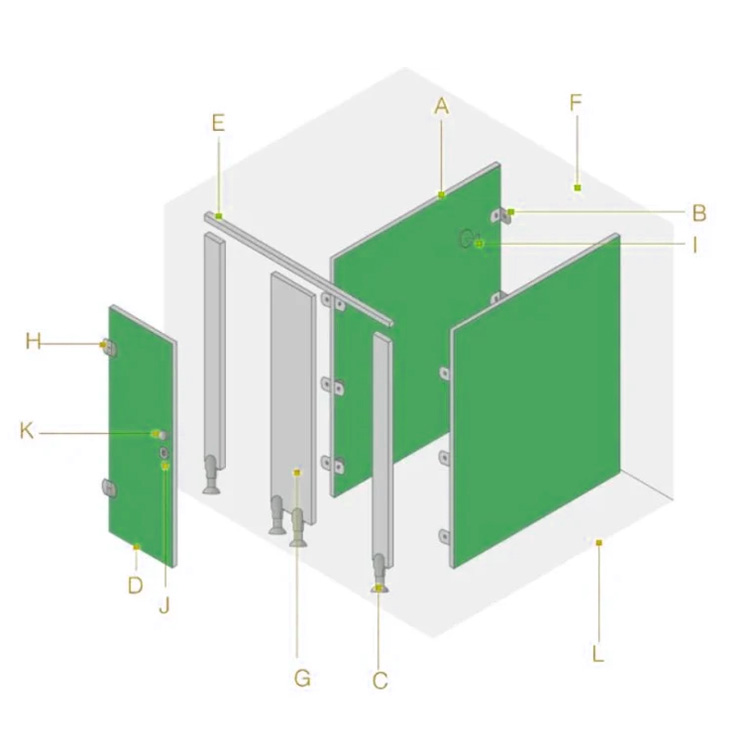 E
A
F
B
I
H
K
D
J
G
C
L